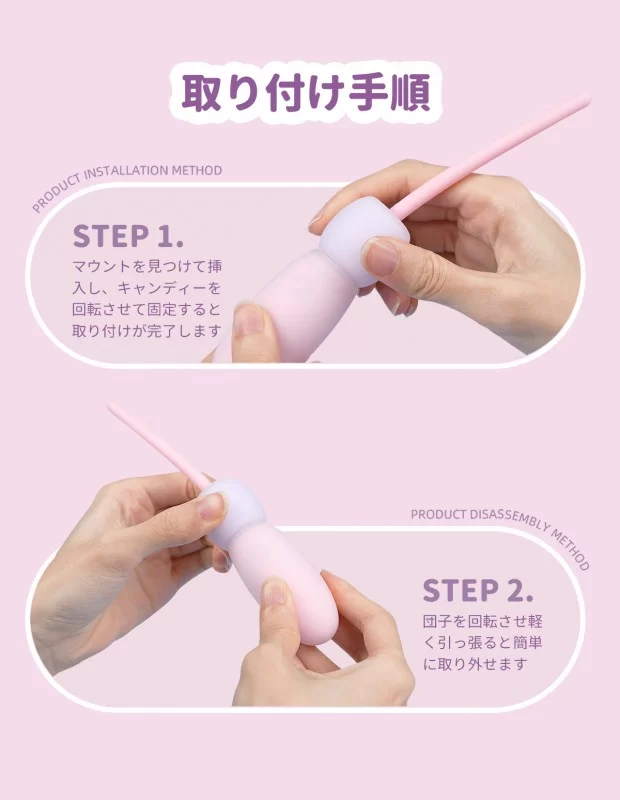 取り付け手順

PRODUCT INSTALLATION METHOD

STEP 1.

マウントを見つけて挿入し、キャンディーを回転させて固定すると取り付けが完了します

PRODUCT DISASSEMBLY METHOD

STEP 2.

団子を回転させ軽く引っ張ると簡単に取り外せます